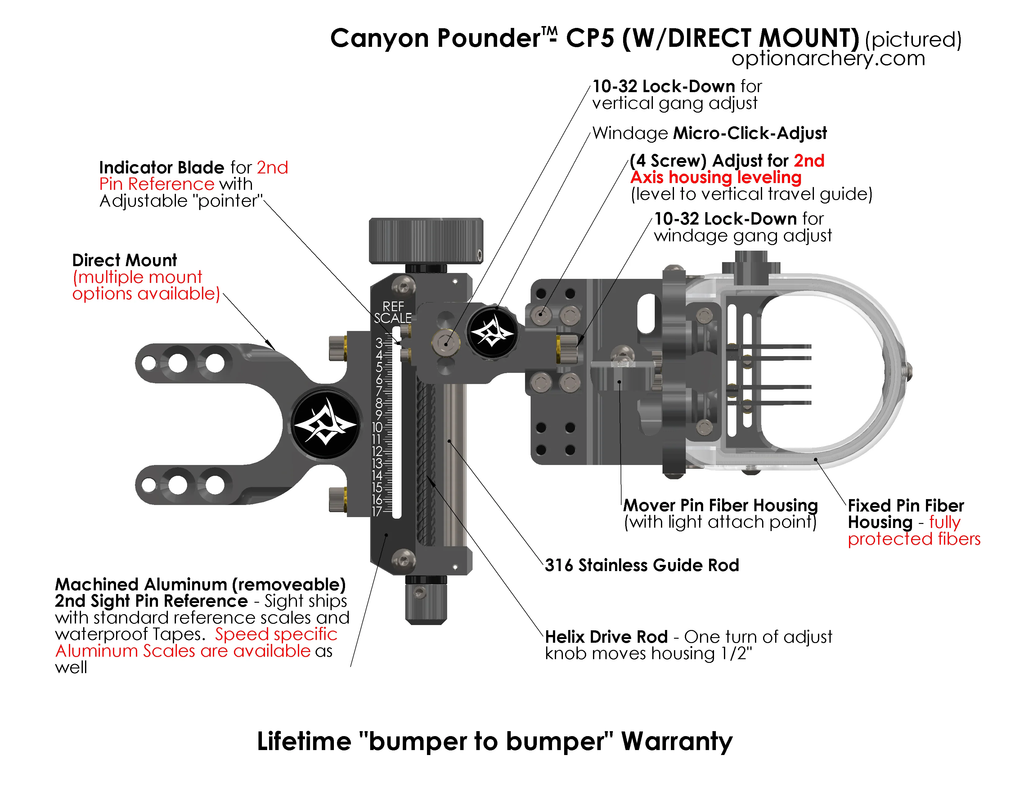 Canyon Pounder™- CP5 (W/DIRECT MOUNT) (pictured)
optionarchery.com

10-32 Lock-Down for vertical gang adjust

Windage Micro-Click-Adjust

(4 Screw) Adjust for 2nd Axis housing leveling (level to vertical travel guide)

10-32 Lock-Down for windage gang adjust

Indicator Blade for 2nd Pin Reference with Adjustable "pointer"

Direct Mount (multiple mount options available)

REF SCALE

3
4
5
6
7
8
9
10
11
12
13
14
15
16
17

Mover Pin Fiber Housing (with light attach point)

Fixed Pin Fiber Housing - fully protected fibers

316 Stainless Guide Rod

Machined Aluminum (removeable) 2nd Sight Pin Reference - Sight ships with standard reference scales and waterproof Tapes. Speed specific Aluminum Scales are available as well

Helix Drive Rod - One turn of adjust knob moves housing 1/2"

Lifetime "bumper to bumper" Warranty